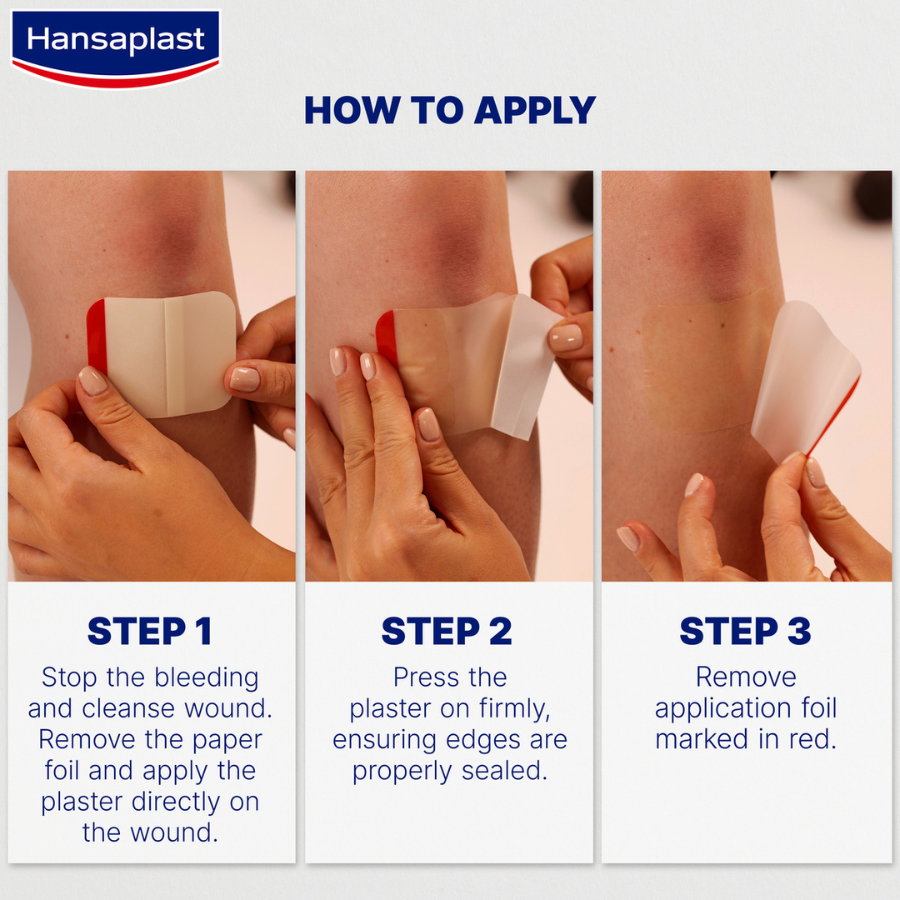 Hansaplast

HOW TO APPLY

STEP 1

Stop the bleeding and cleanse wound. Remove the paper foil and apply the plaster directly on the wound.

STEP 2

Press the plaster on firmly, ensuring edges are properly sealed.

STEP 3

Remove application foil marked in red.