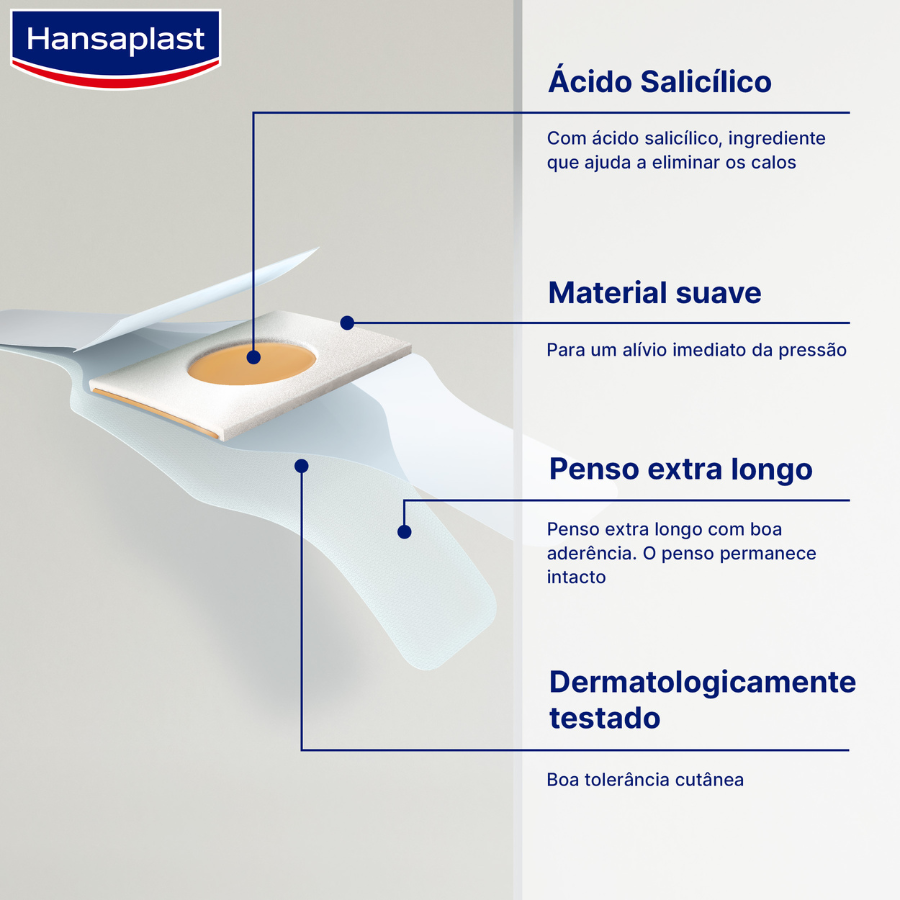 Hansaplast

Ácido Salicílico

Com ácido salicílico, ingrediente que ajuda a eliminar os calos

Material suave

Para um alívio imediato da pressão

Penso extra longo

Penso extra longo com boa aderência. O penso permanece intacto

Dermatologicamente testado

Boa tolerância cutânea